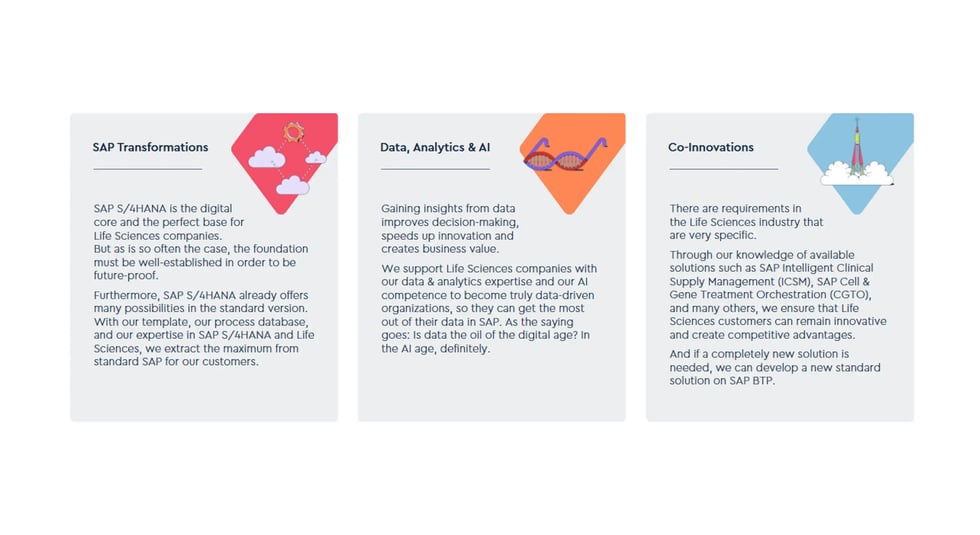 SAP Transformations

SAP S/4HANA is the digital core and the perfect base for Life Sciences companies. But as is so often the case, the foundation must be well-established in order to be future-proof.

Furthermore, SAP S/4HANA already offers many possibilities in the standard version. With our template, our process database, and our expertise in SAP S/4HANA and Life Sciences, we extract the maximum from standard SAP for our customers.

Data, Analytics & AI

Gaining insights from data improves decision-making, speeds up innovation and creates business value.

We support Life Sciences companies with our data & analytics expertise and our AI competence to become truly data-driven organizations, so they can get the most out of their data in SAP. As the saying goes: Is data the oil of the digital age? In the AI age, definitely.

Co-Innovations

There are requirements in the Life Sciences industry that are very specific.

Through our knowledge of available solutions such as SAP Intelligent Clinical Supply Management (ICSM), SAP Cell & Gene Treatment Orchestration (CGTO), and many others, we ensure that Life Sciences customers can remain innovative and create competitive advantages.

And if a completely new solution is needed, we can develop a new standard solution on SAP BTP.